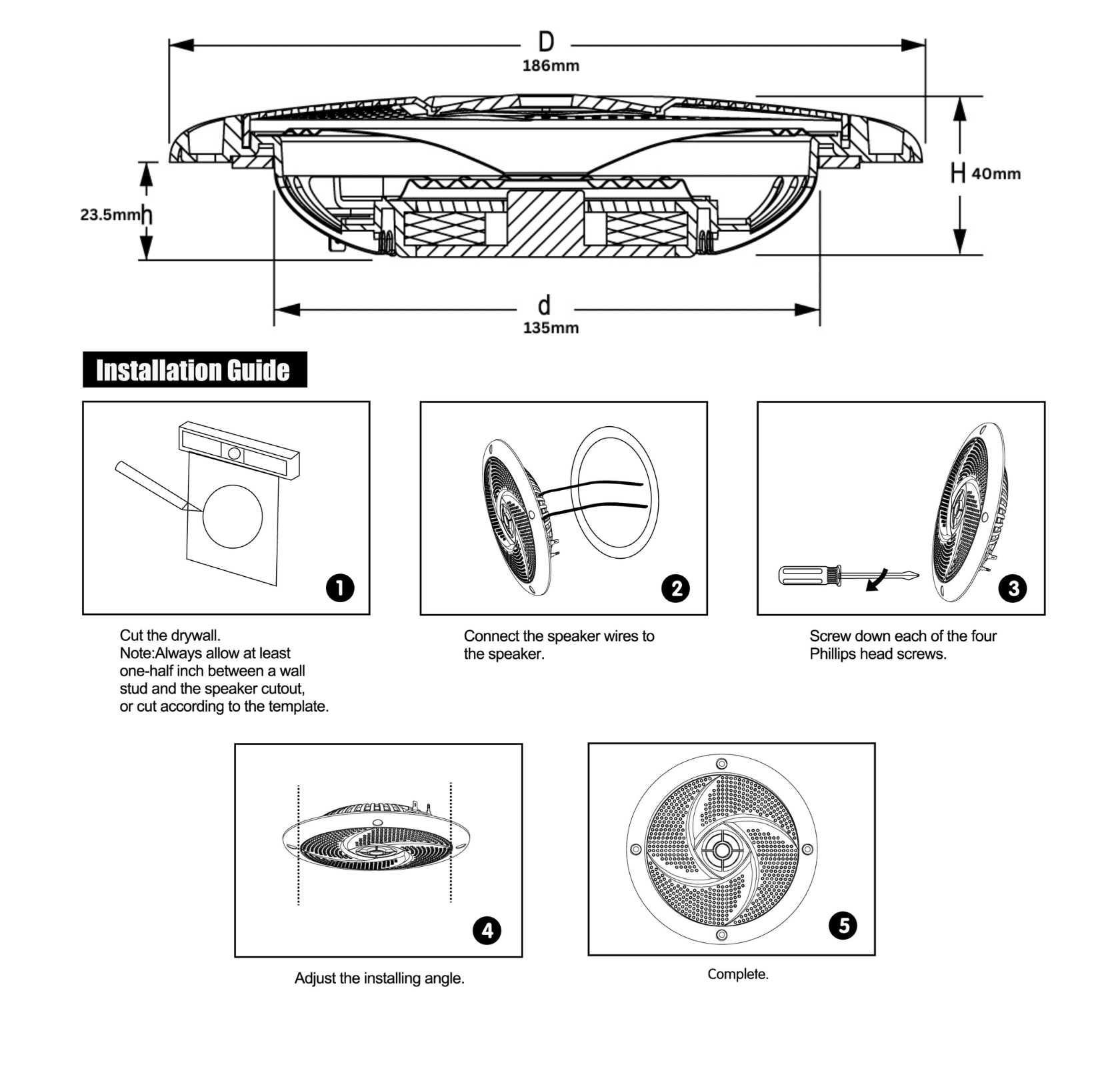 D
186mm

H 40mm

23.5mm h

d
135mm

Installation Guide

1

Cut the drywall.
Note:Always allow at least one-half inch between a wall stud and the speaker cutout, or cut according to the template.

2

Connect the speaker wires to the speaker.

3

Screw down each of the four Phillips head screws.

4

Adjust the installing angle.

5

Complete.